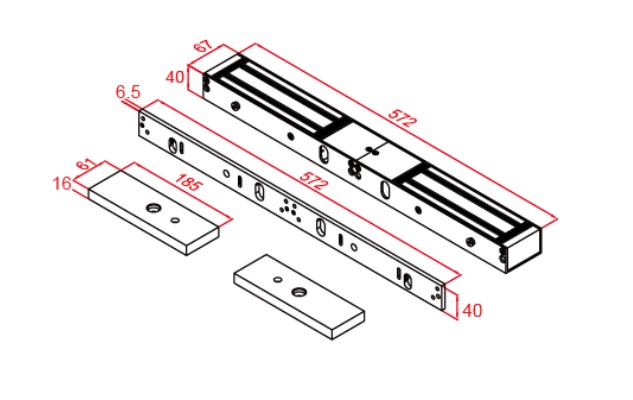 67
40
572
6.5
572
61
16
185
40